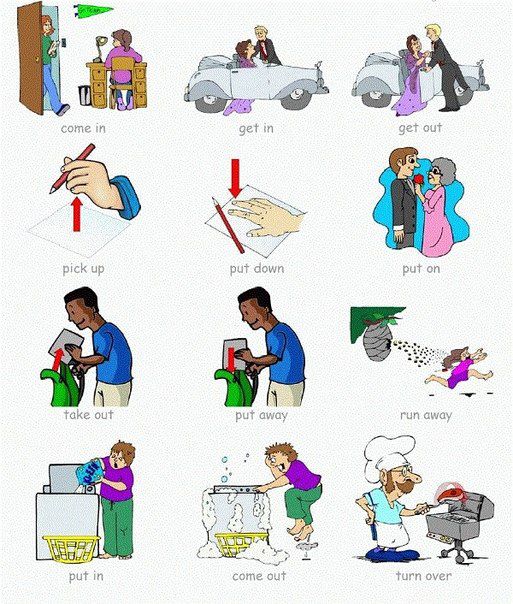 come in

get in

get out

pick up

put down

put on

take out

put away

run away

put in

come out

turn over