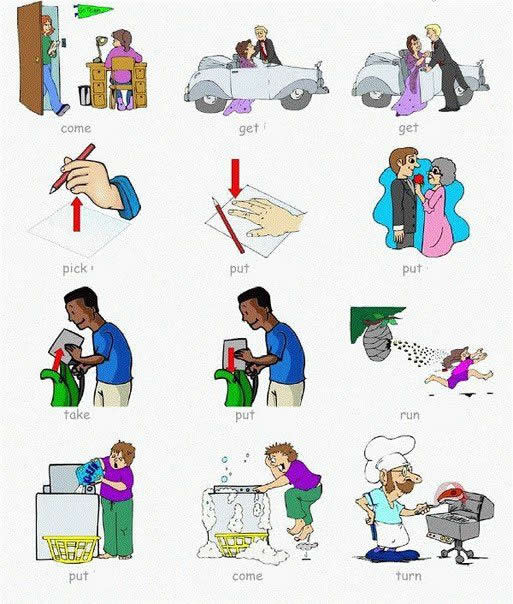 come

get

get

pick

put

put

take

put

run

put

come

turn